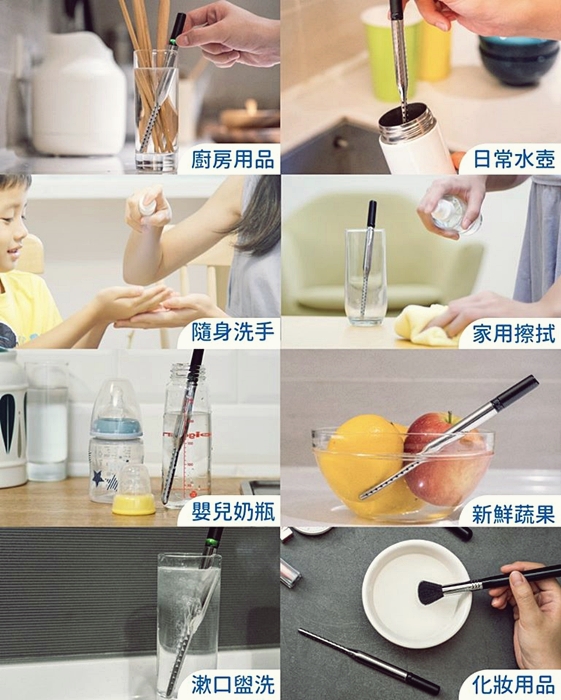 廚房用品

日常水壺

隨身洗手

家用擦拭

嬰兒奶瓶

新鮮蔬果

漱口盥洗

化妝用品