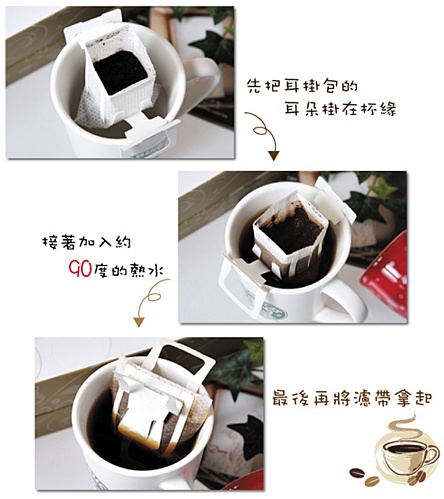 先把耳掛包的
耳朵掛在杯緣

接著加入約
90度的熱水

最後再將濾帶拿起